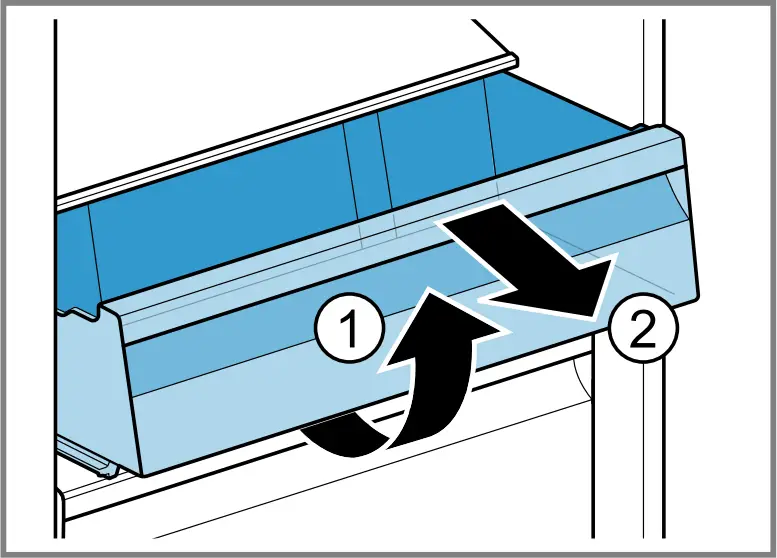 1
2