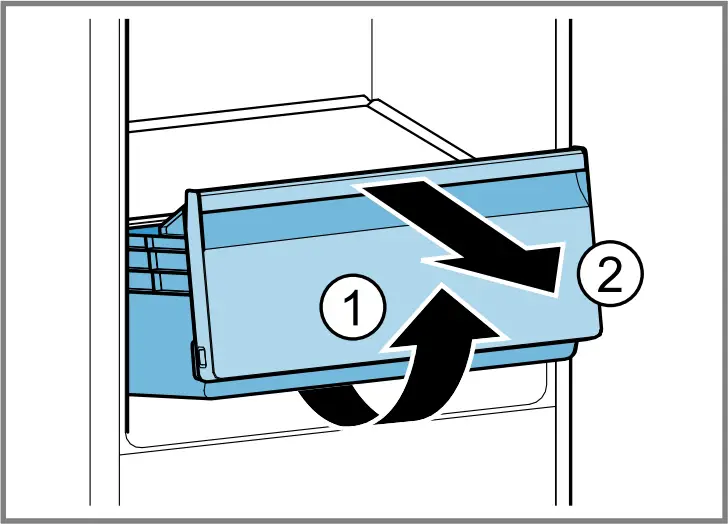 1
2