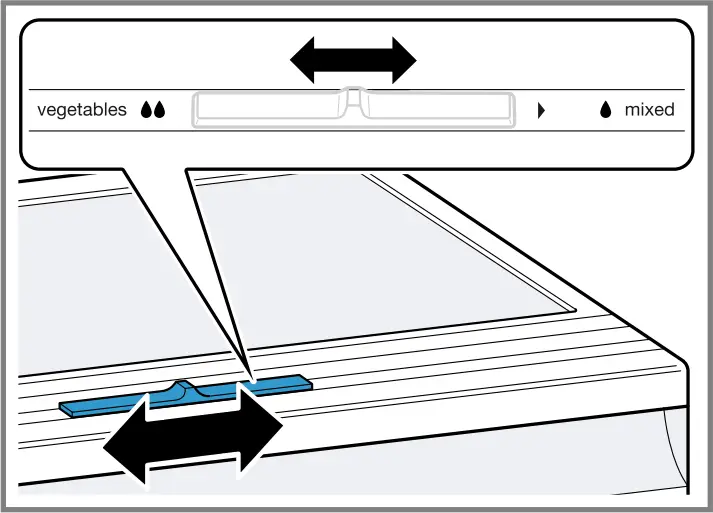 vegetables mixed