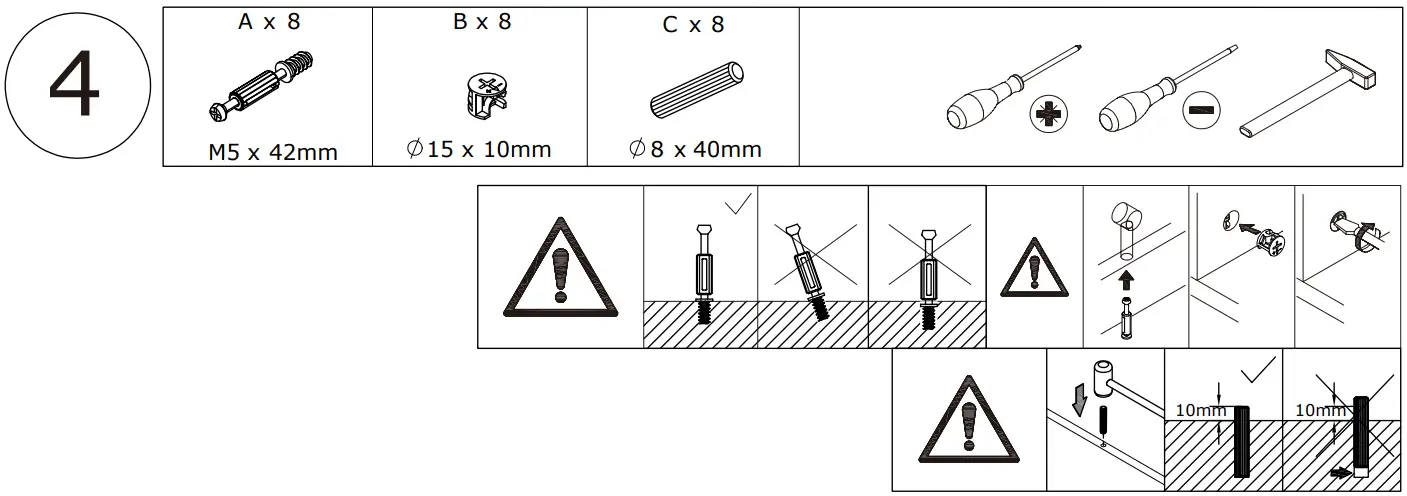 4

A x 8
M5 x 42mm

B x 8
∅15 x 10mm

C x 8
∅8 x 40mm

10mm

10mm