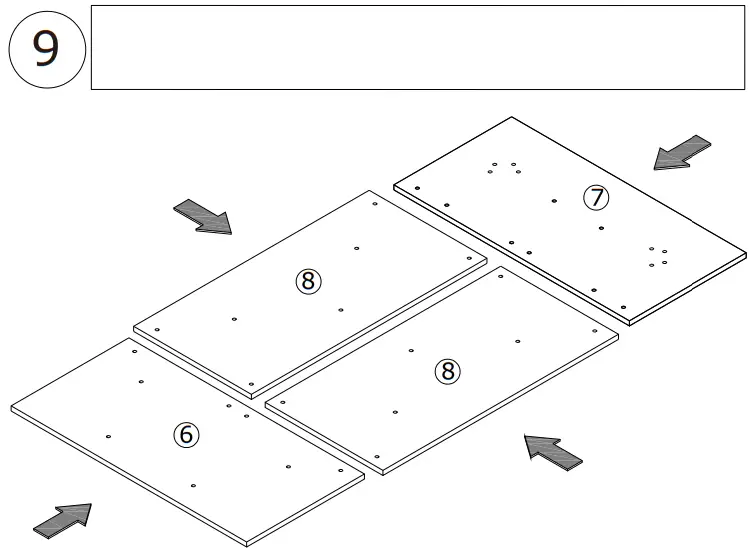 9

⑦

⑧

⑧

⑥