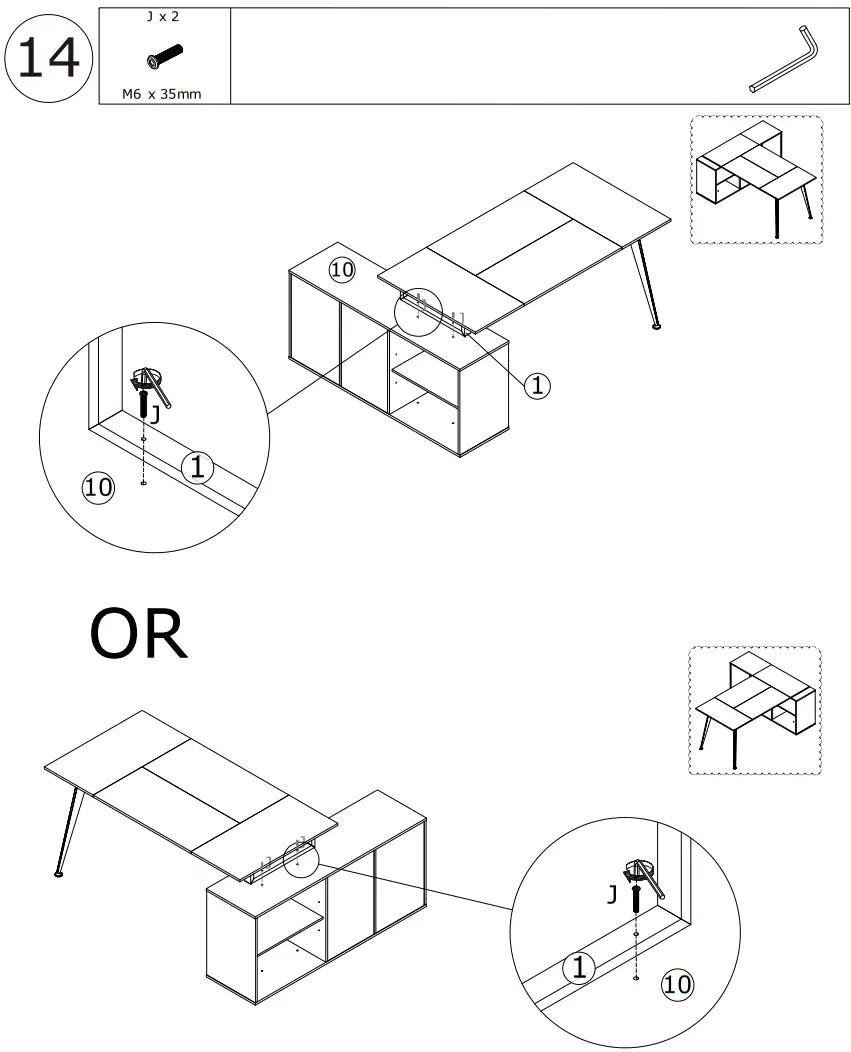 14

J x 2

M6 x 35mm

10

1

J

1

10

OR

J

1

10