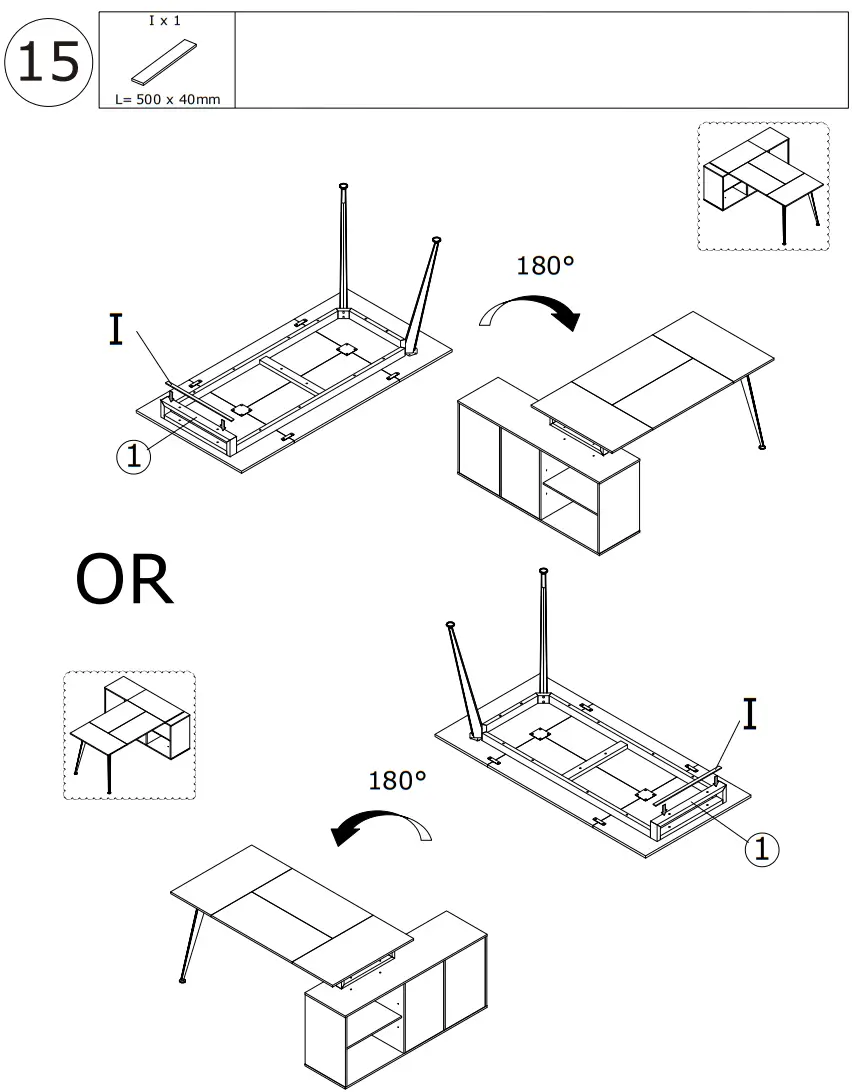 15

I x 1

L= 500 x 40mm

I

1

180°

OR

180°

I

1