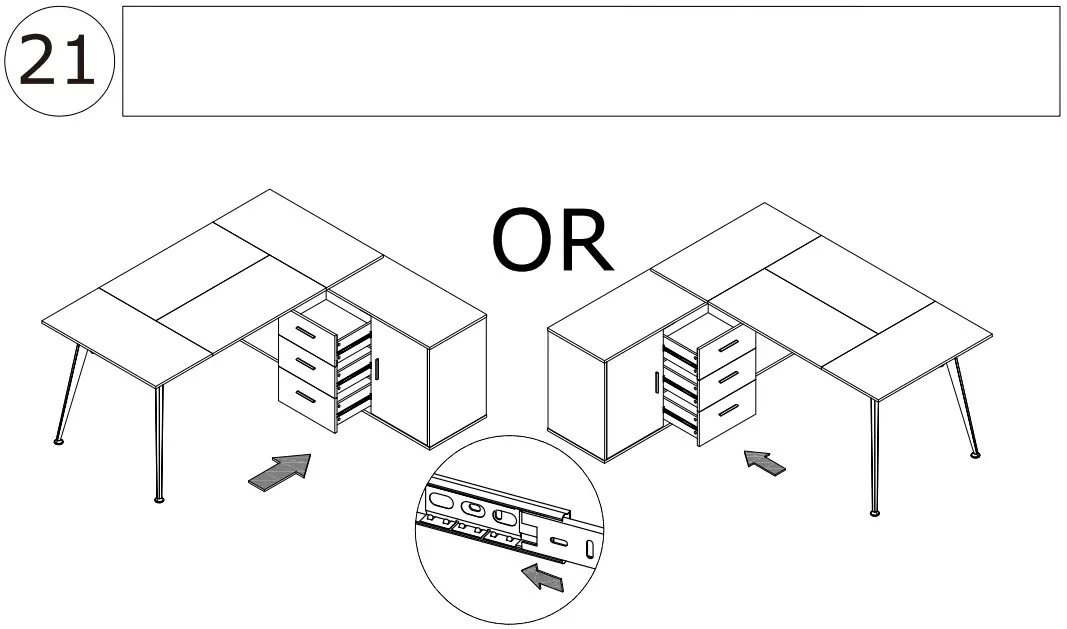 21

OR