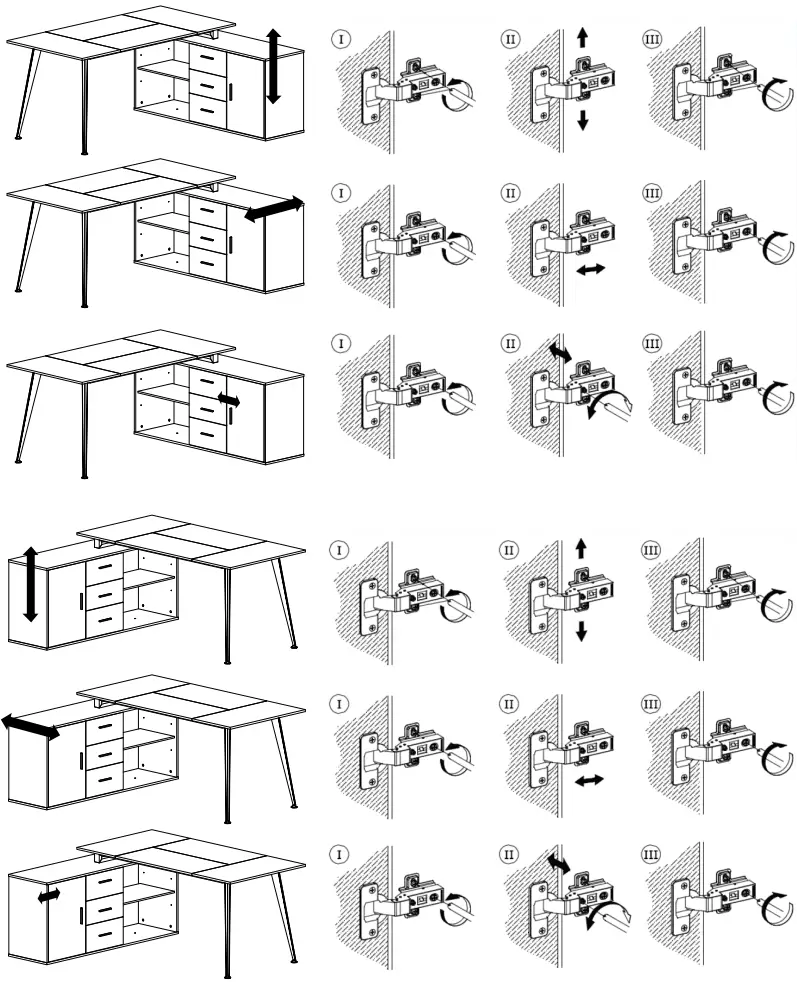 I
II
III
I
II
III
I
II
III
I
II
III
I
II
III
I
II
III