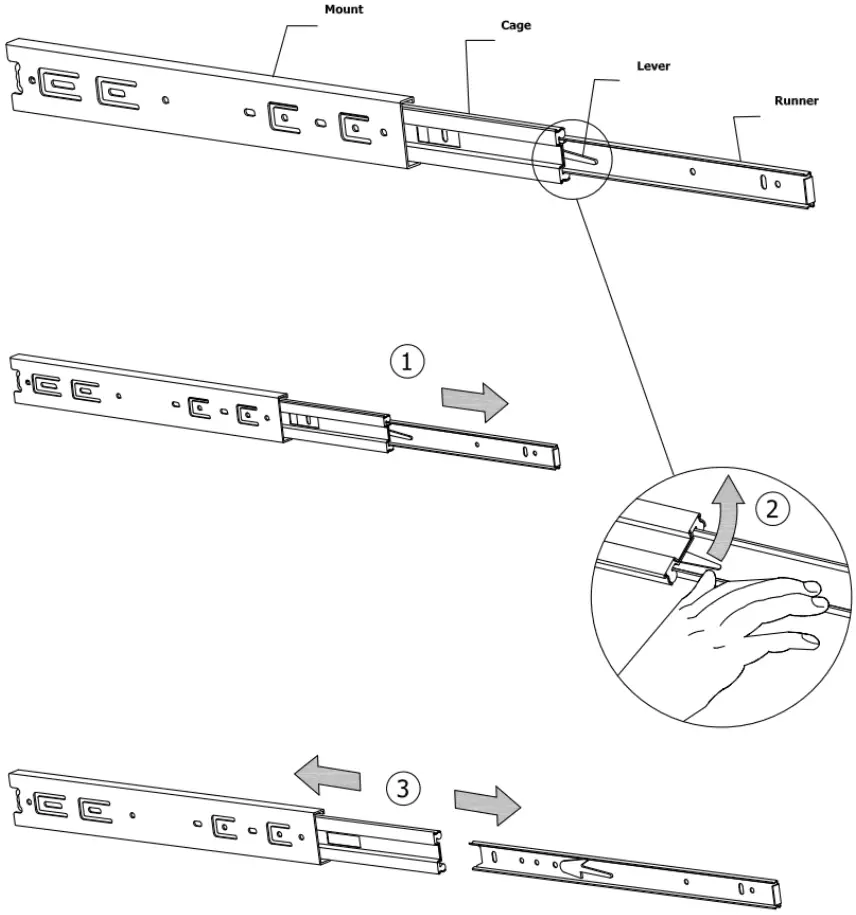 Mount

Cage

Lever

Runner

1

2

3