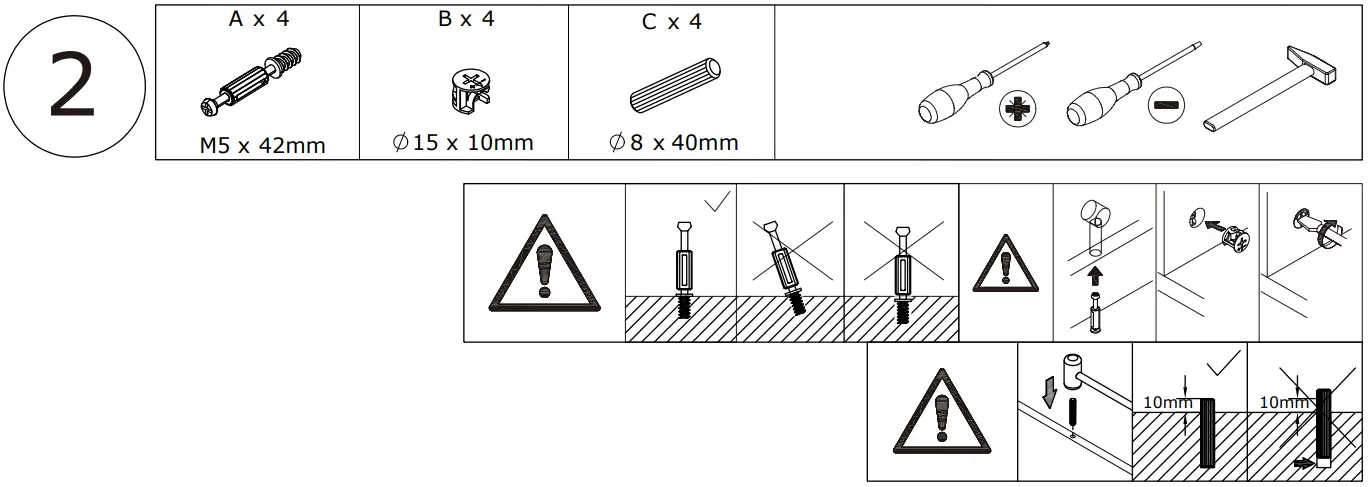 2

A x 4
M5 x 42mm

B x 4
$\varnothing$15 x 10mm

C x 4
$\varnothing$8 x 40mm

10mm

10mm