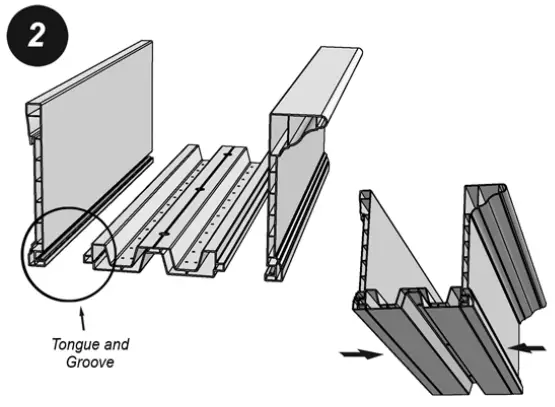 2

Tongue and Groove