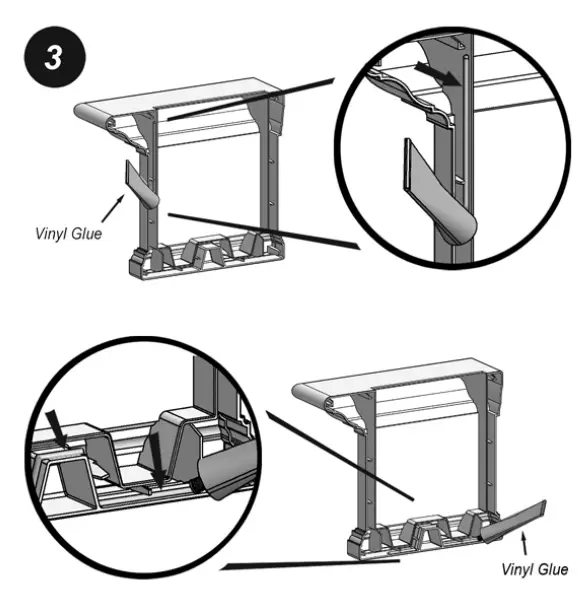 3

Vinyl Glue

Vinyl Glue