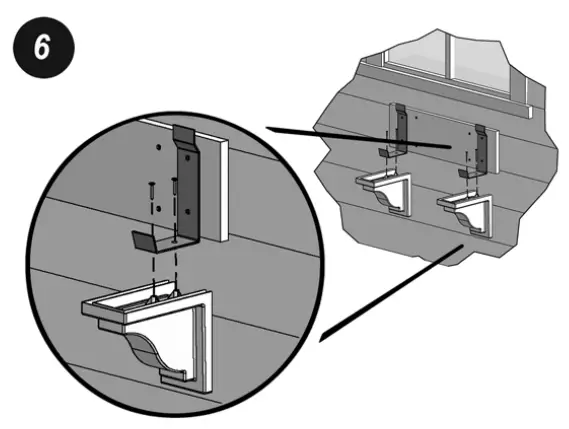 6