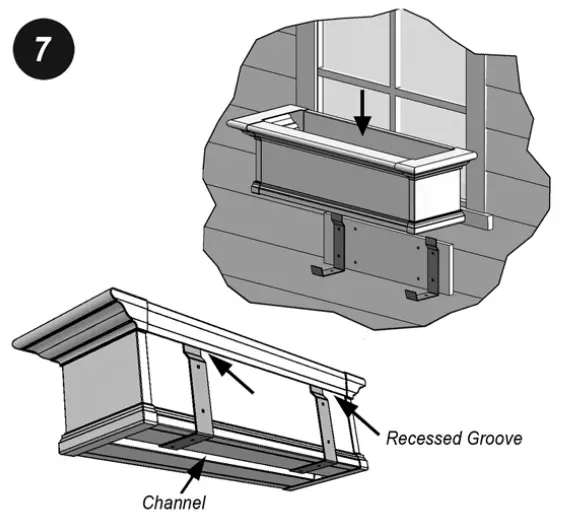 7

Recessed Groove

Channel