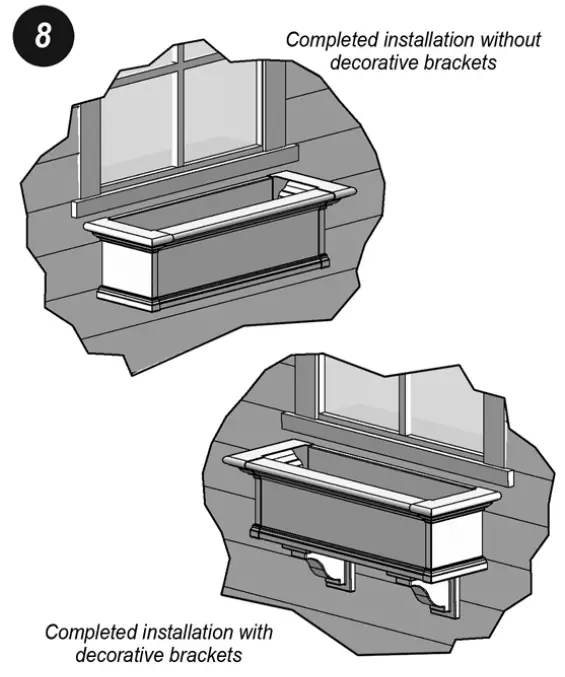 8

Completed installation without decorative brackets

Completed installation with decorative brackets