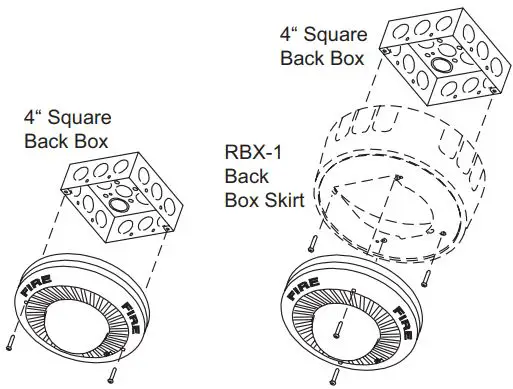 4“ Square
Back Box

FIRE

FIRE

4“ Square
Back Box

RBX-1
Back
Box Skirt

FIRE

FIRE