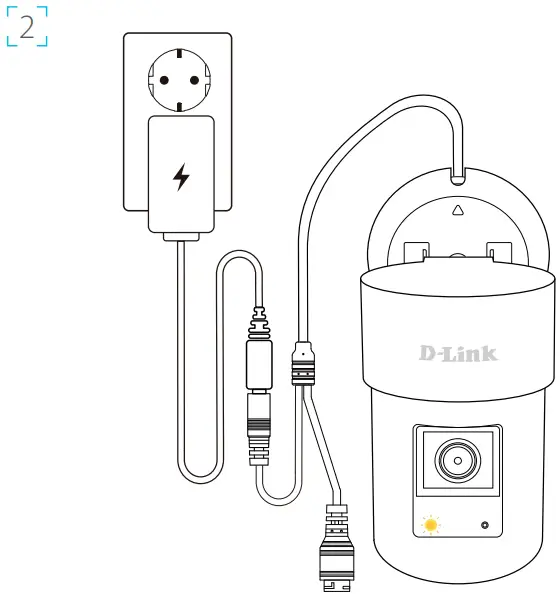 2

D-Link