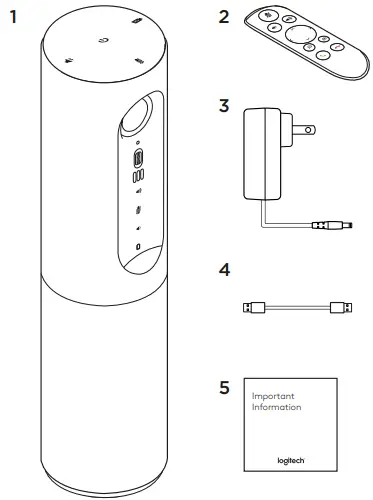 1

2

3

4

5

Important Information

logitech