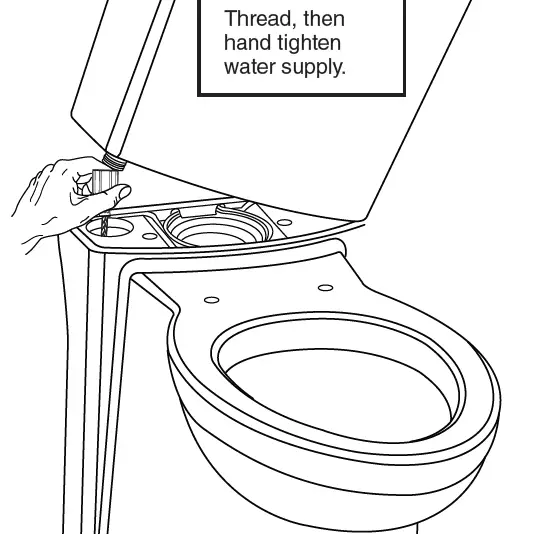 Thread, then hand tighten water supply.