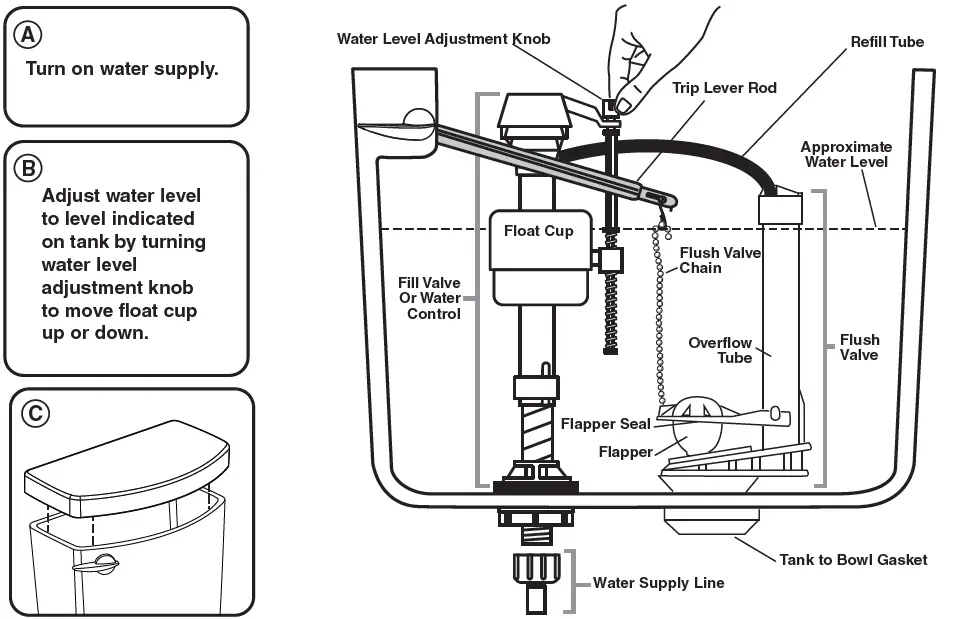 A
Turn on water supply.

B
Adjust water level to level indicated on tank by turning water level adjustment knob to move float cup up or down.

C

Water Level Adjustment Knob
Refill Tube
Trip Lever Rod
Approximate Water Level
Float Cup
Flush Valve Chain
Fill Valve Or Water Control
Overflow Tube
Flush Valve
Flapper Seal
Flapper
Tank to Bowl Gasket
Water Supply Line