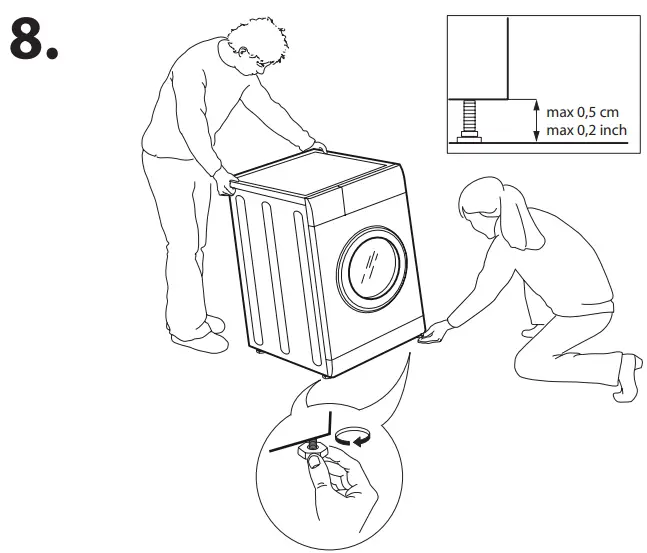 8.

max 0,5 cm
max 0,2 inch