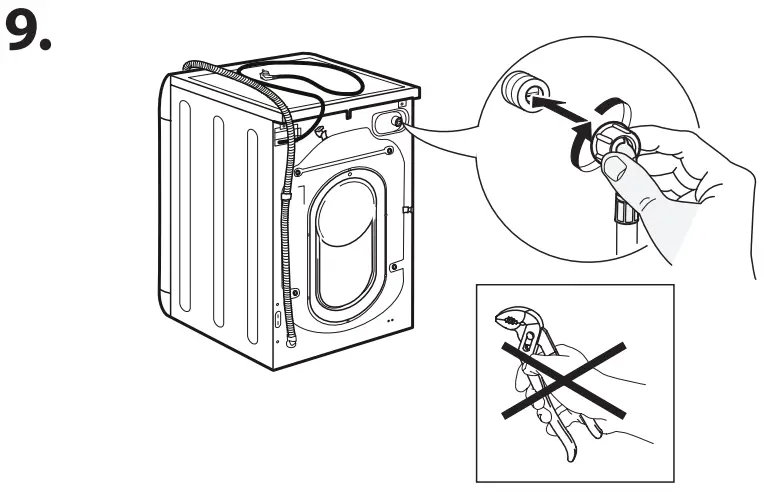 9.