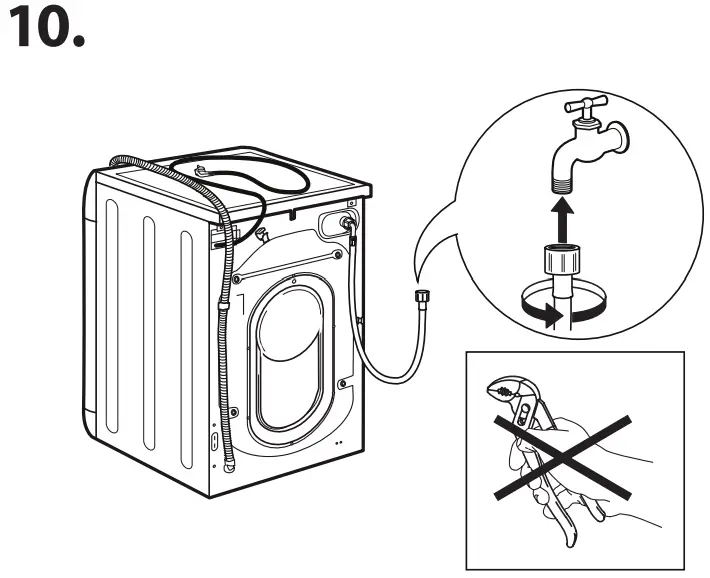 10.