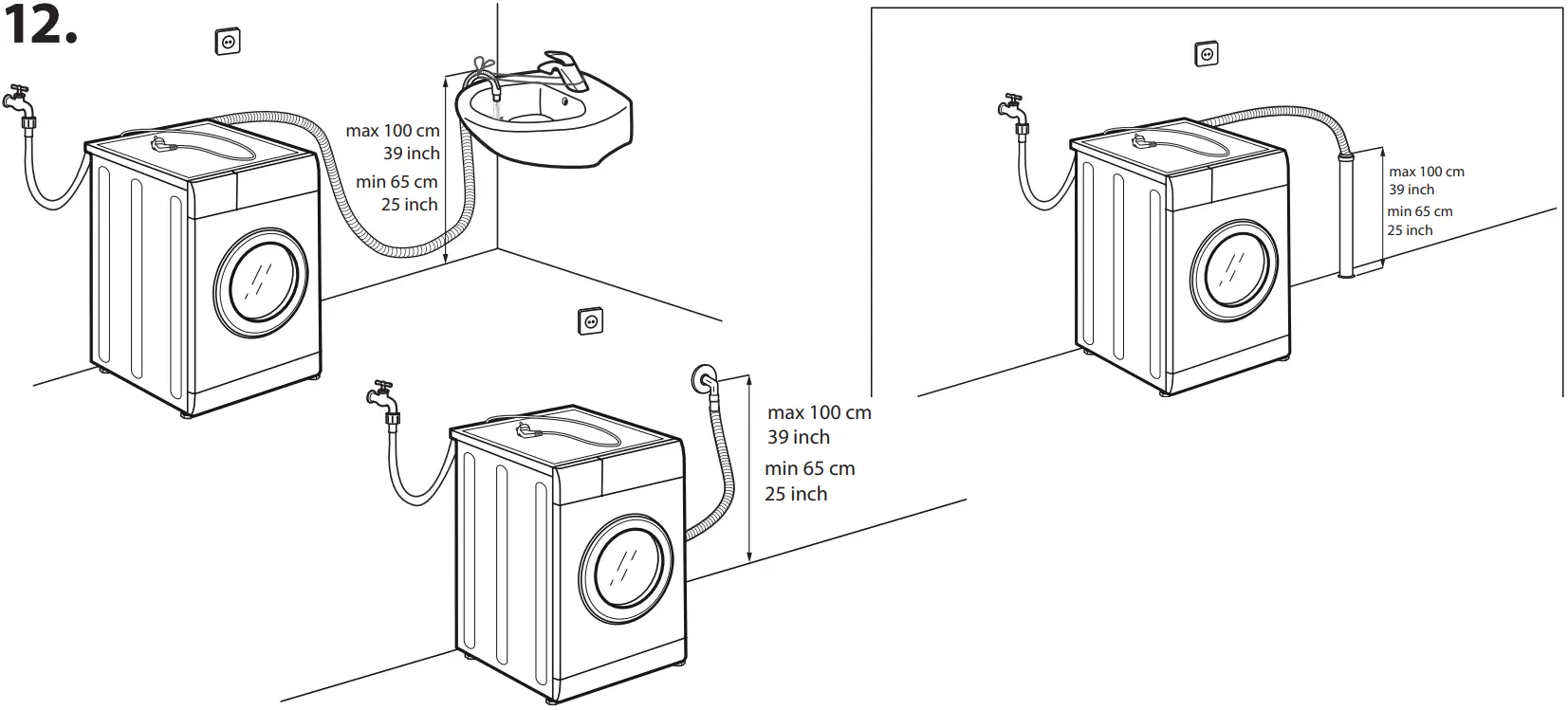 12.

max 100 cm
39 inch
min 65 cm
25 inch

max 100 cm
39 inch
min 65 cm
25 inch

max 100 cm
39 inch
min 65 cm
25 inch