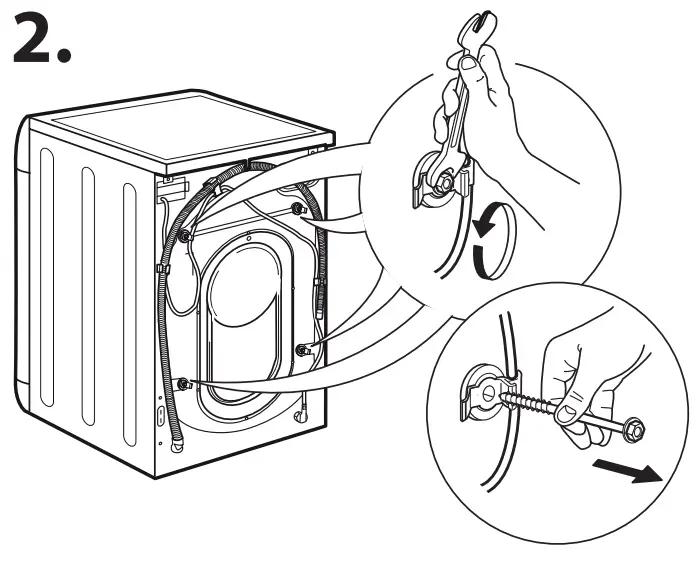 2.