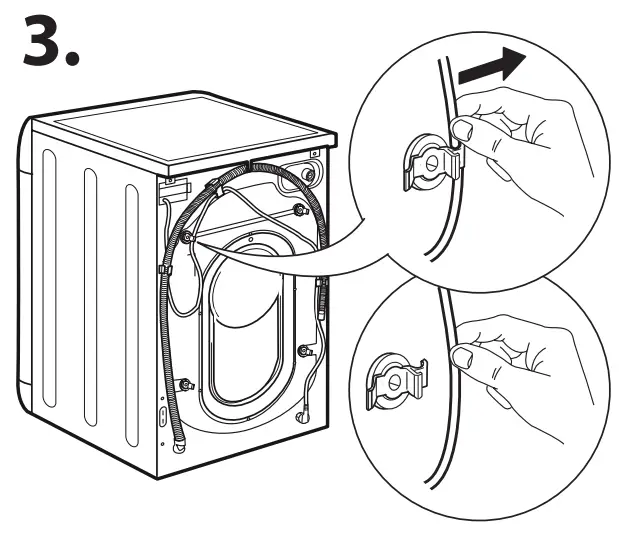 3.