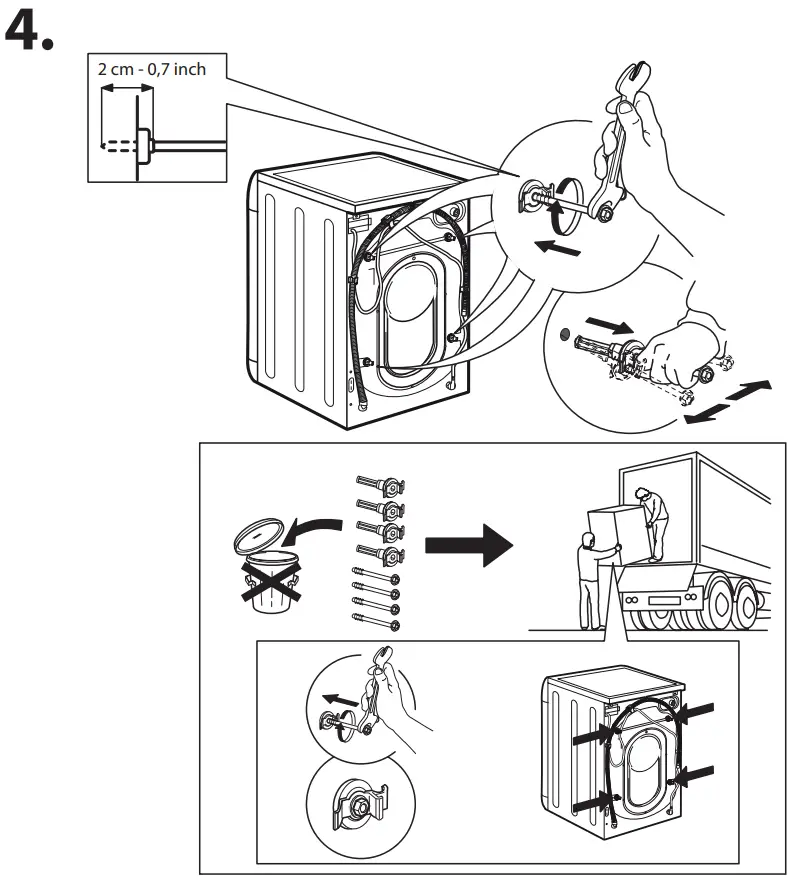 4.

2 cm - 0,7 inch