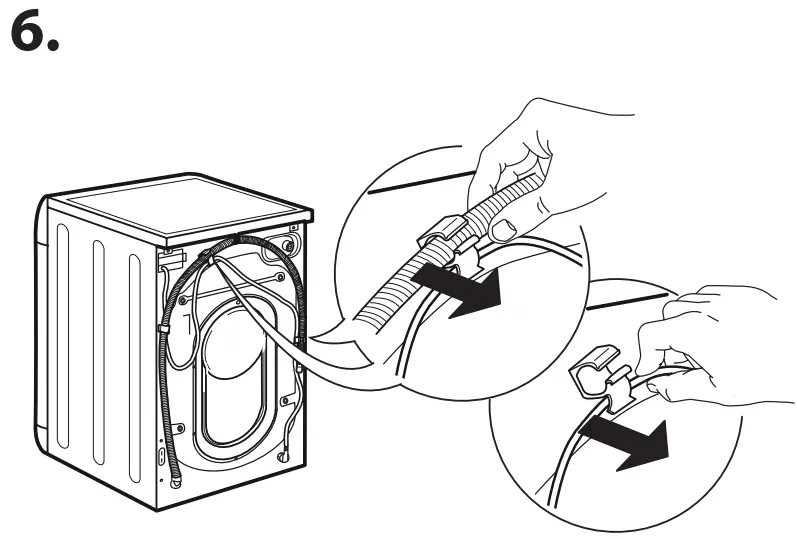 6.