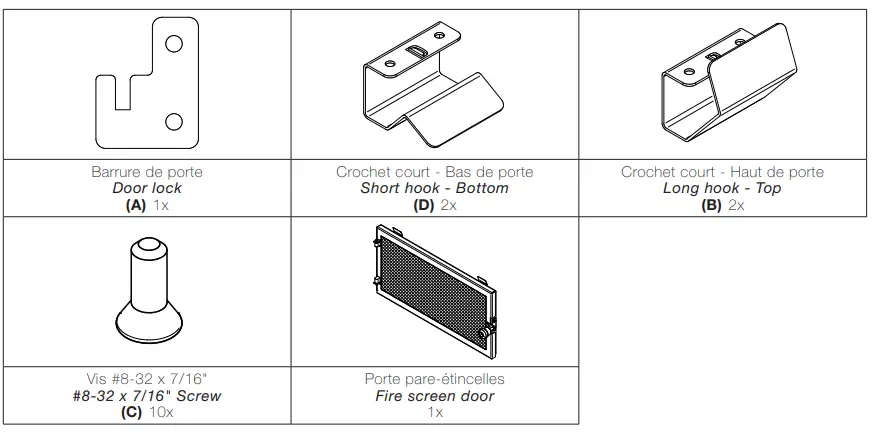 | Barrure de porte *Door lock* **(A)** 1x | Crochet court - Bas de porte *Short hook - Bottom* **(D)** 2x | Crochet court - Haut de porte *Long hook - Top* **(B)** 2x |
|---|---|---|
| Vis #8-32 x 7/16" *#8-32 x 7/16" Screw* **(C)** 10x | Porte pare-étincelles *Fire screen door* 1x | |