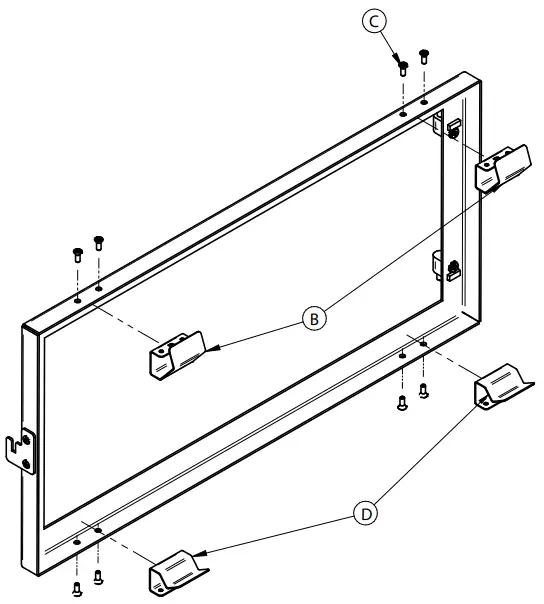 C

B

D