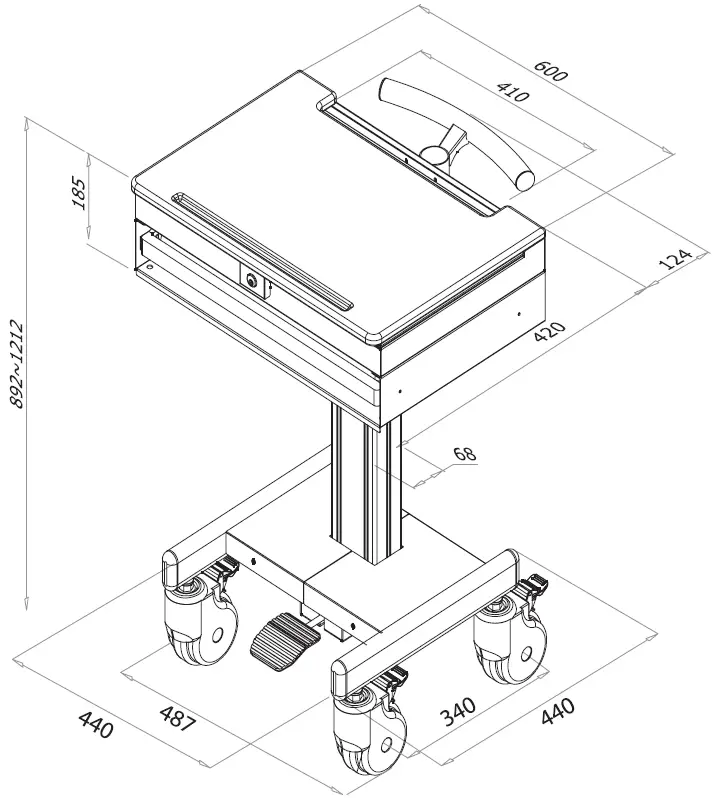 600
410
185
124
420
892~1212
68
440
487
340
440