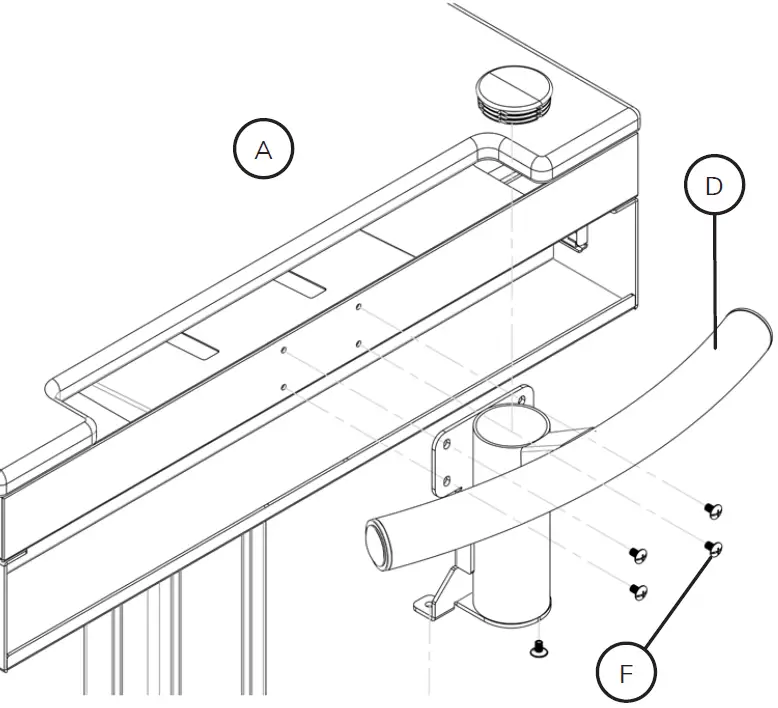 A

D

F