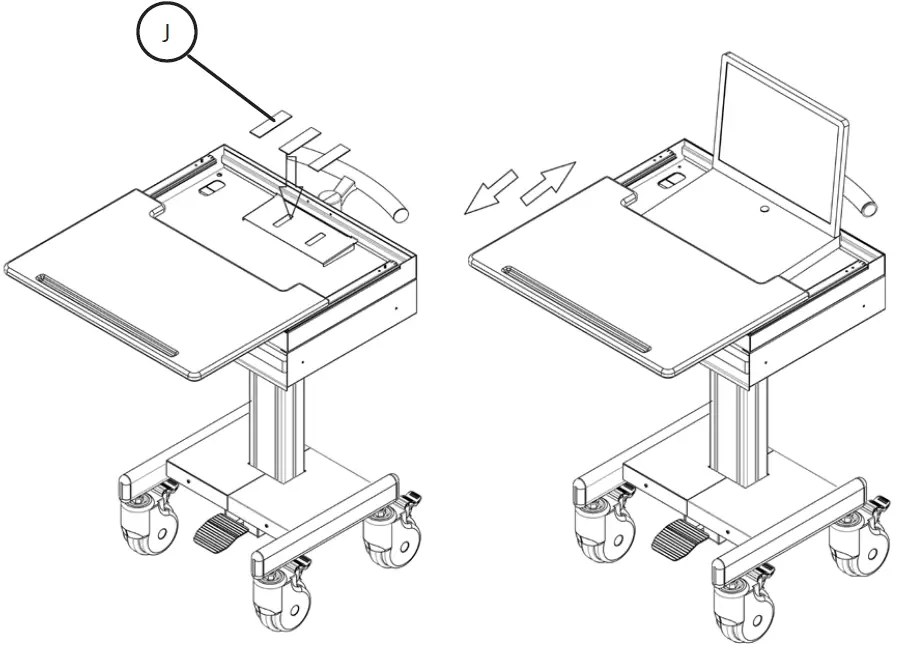 J