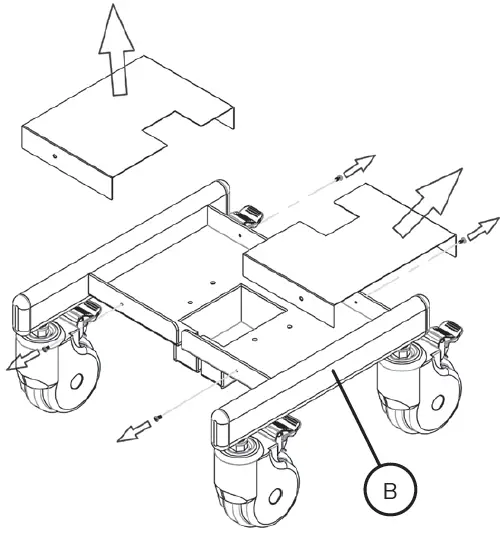 B