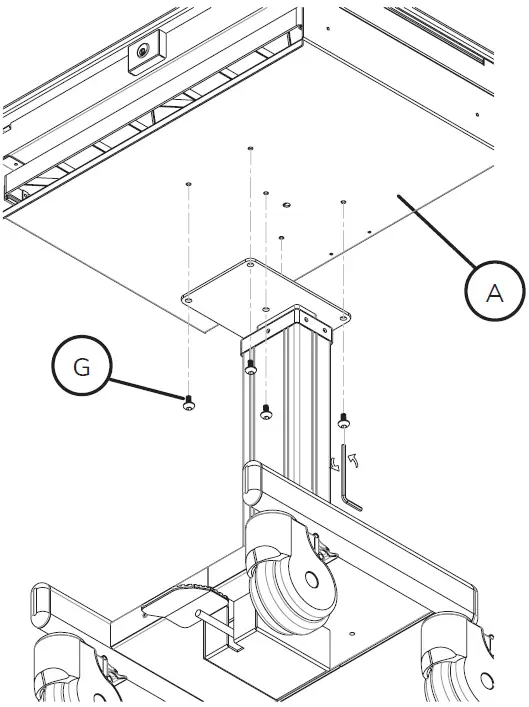 A

G