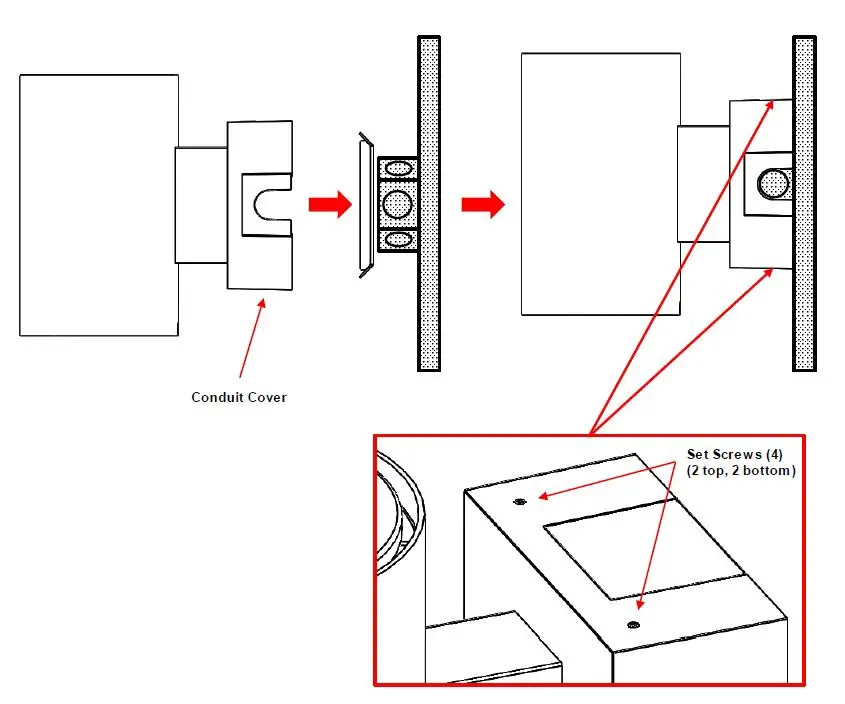 Conduit Cover

Set Screws (4)
(2 top, 2 bottom)