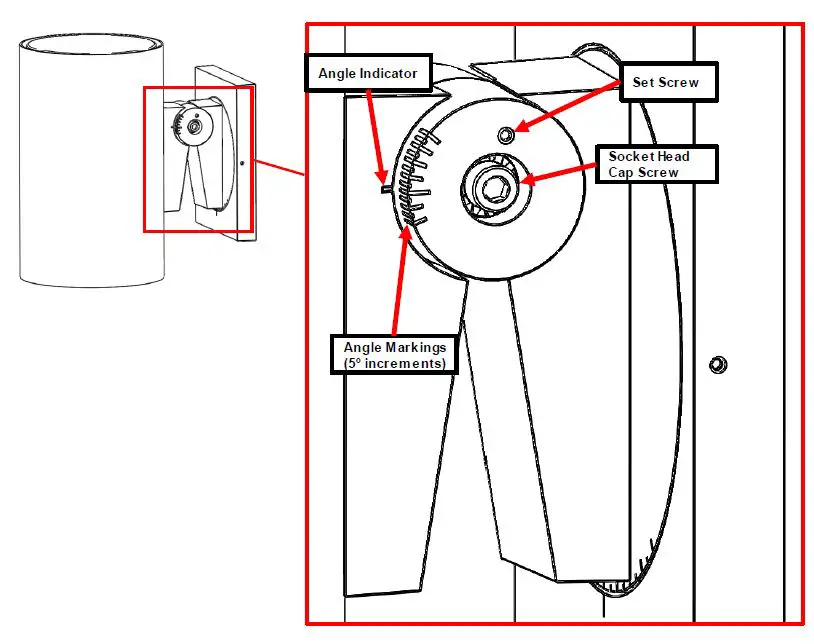 Angle Indicator

Set Screw

Socket Head Cap Screw

Angle Markings (5° increments)