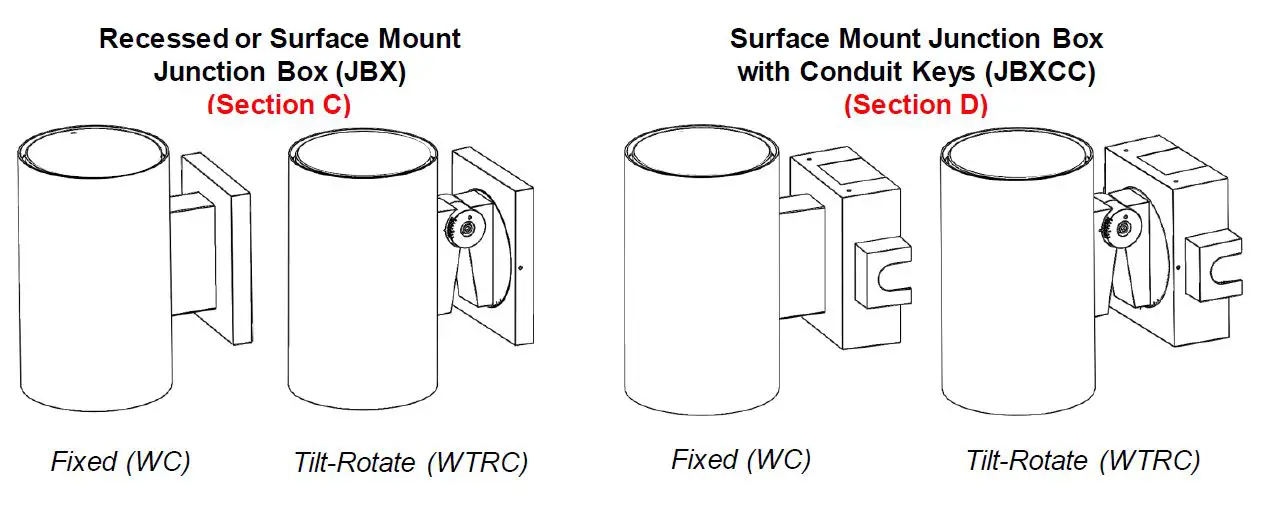 Recessed or Surface Mount Junction Box (JBX)
(Section C)

Fixed (WC)

Tilt-Rotate (WTRC)

Surface Mount Junction Box with Conduit Keys (JBXCC)
(Section D)

Fixed (WC)

Tilt-Rotate (WTRC)