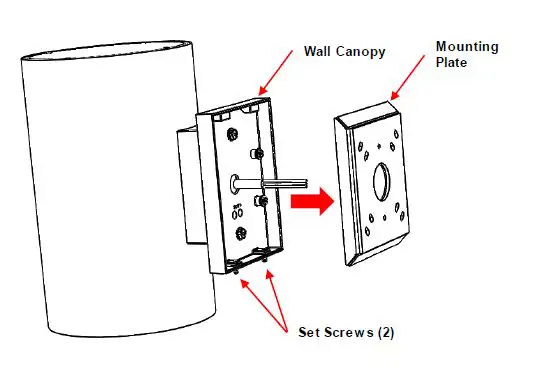 Wall Canopy

Mounting Plate

Set Screws (2)