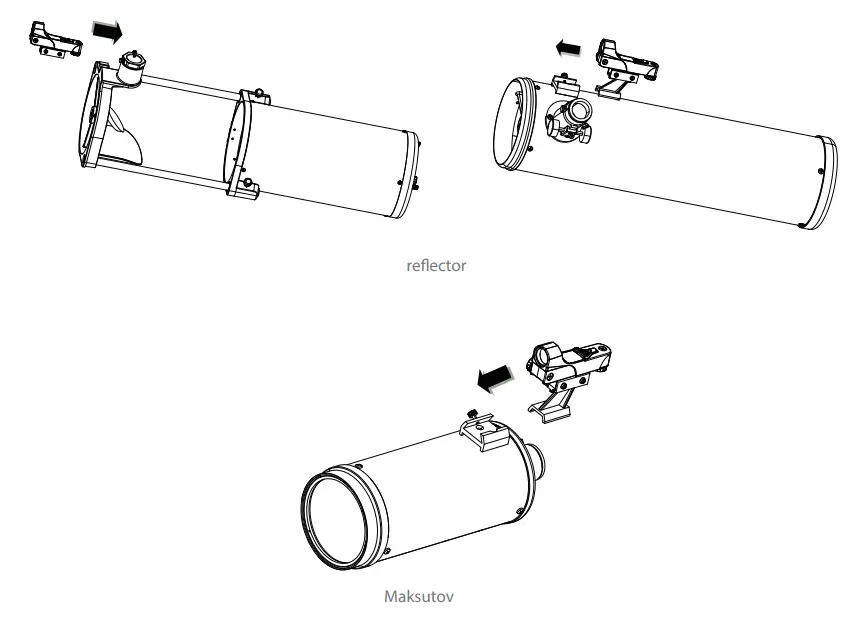 reflector

Maksutov