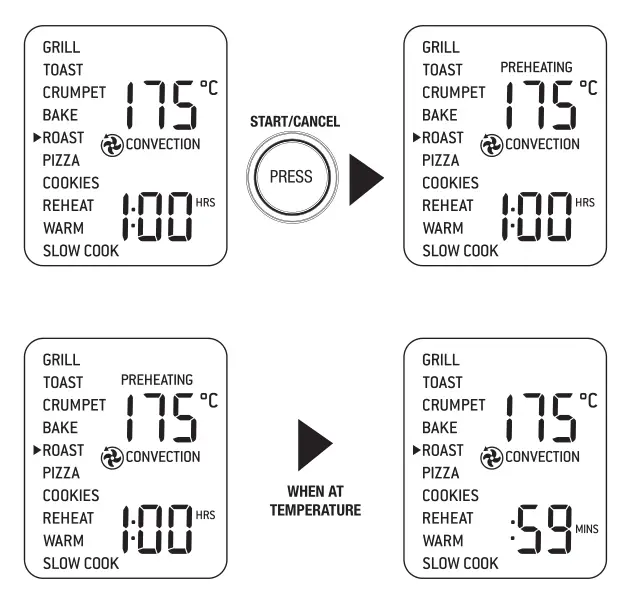 GRILL
TOAST
CRUMPET
BAKE
▶ROAST
PIZZA
COOKIES
REHEAT
WARM
SLOW COOK

175 °C
CONVECTION
1:00 HRS

START/CANCEL
PRESS

GRILL
TOAST
CRUMPET
BAKE
▶ROAST
PIZZA
COOKIES
REHEAT
WARM
SLOW COOK

PREHEATING
175 °C
CONVECTION
1:00 HRS

GRILL
TOAST
CRUMPET
BAKE
▶ROAST
PIZZA
COOKIES
REHEAT
WARM
SLOW COOK

PREHEATING
175 °C
CONVECTION
1:00 HRS

WHEN AT TEMPERATURE

GRILL
TOAST
CRUMPET
BAKE
▶ROAST
PIZZA
COOKIES
REHEAT
WARM
SLOW COOK

175 °C
CONVECTION
:59 MINS