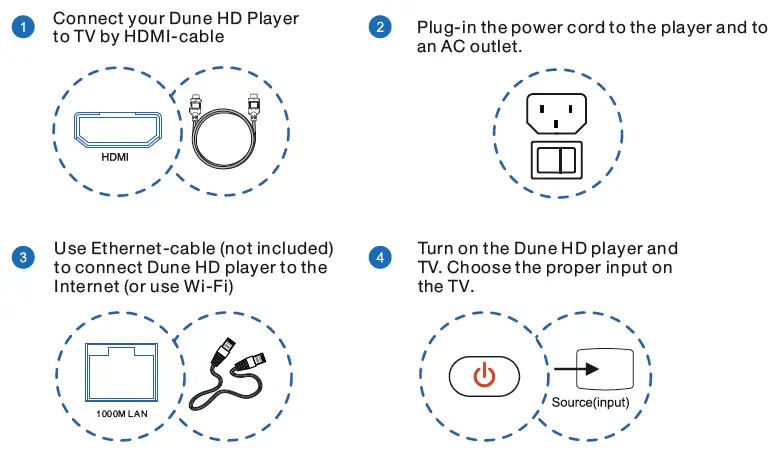 1 Connect your Dune HD Player to TV by HDMI-cable

HDMI

2 Plug-in the power cord to the player and to an AC outlet.

3 Use Ethernet-cable (not included) to connect Dune HD player to the Internet (or use Wi-Fi)

1000M LAN

4 Turn on the Dune HD player and TV. Choose the proper input on the TV.

Source(input)