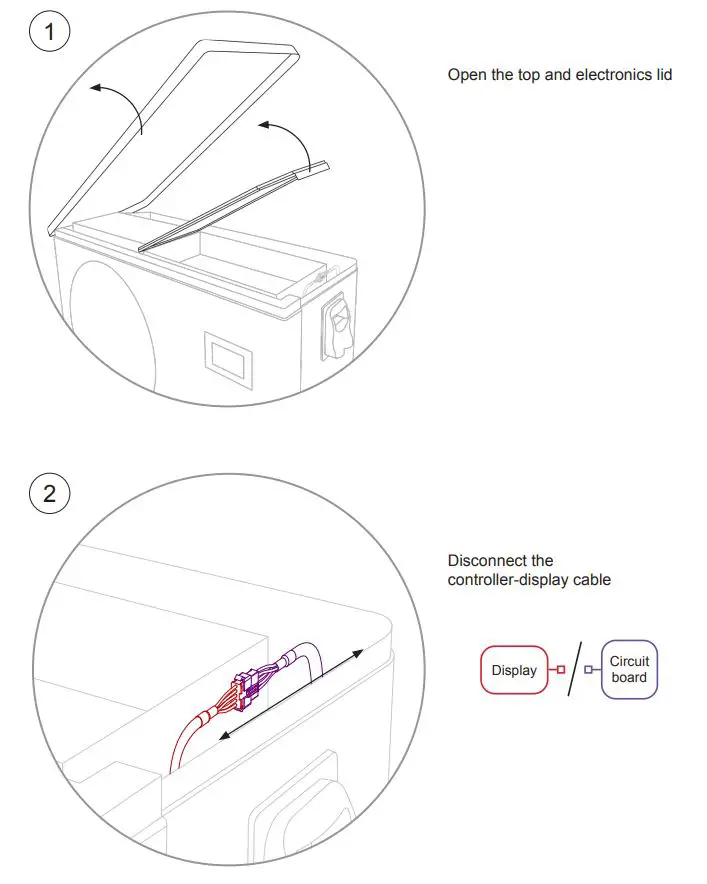 1

Open the top and electronics lid

2

Disconnect the controller-display cable

Display

Circuit board