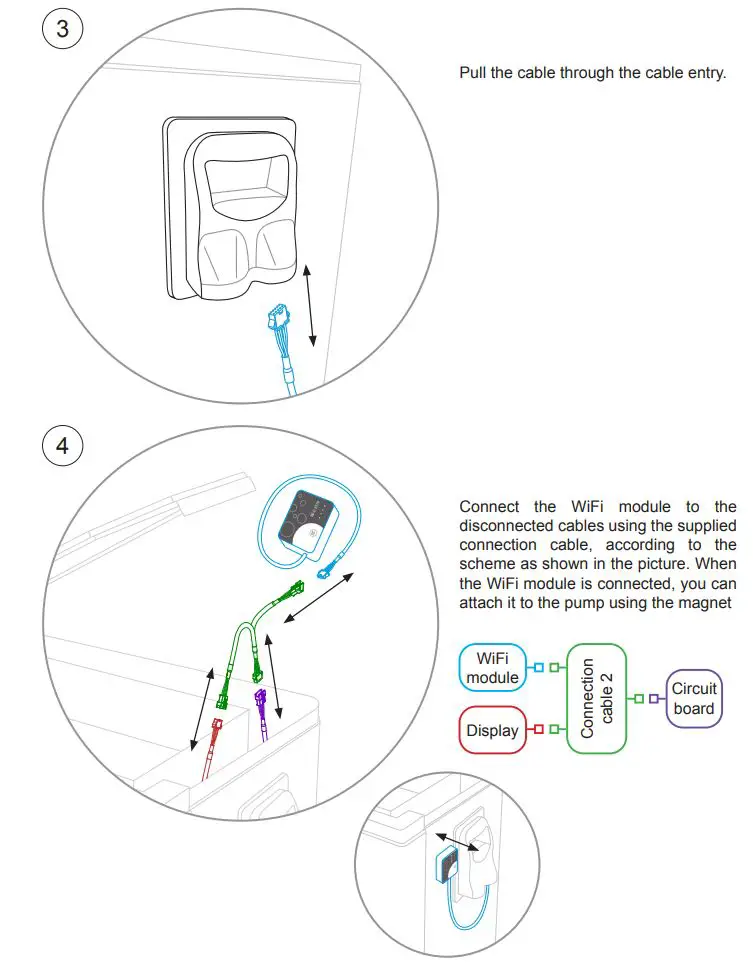 3

Pull the cable through the cable entry.

4

Connect the WiFi module to the disconnected cables using the supplied connection cable, according to the scheme as shown in the picture. When the WiFi module is connected, you can attach it to the pump using the magnet

WiFi module

Display

Connection cable 2

Circuit board