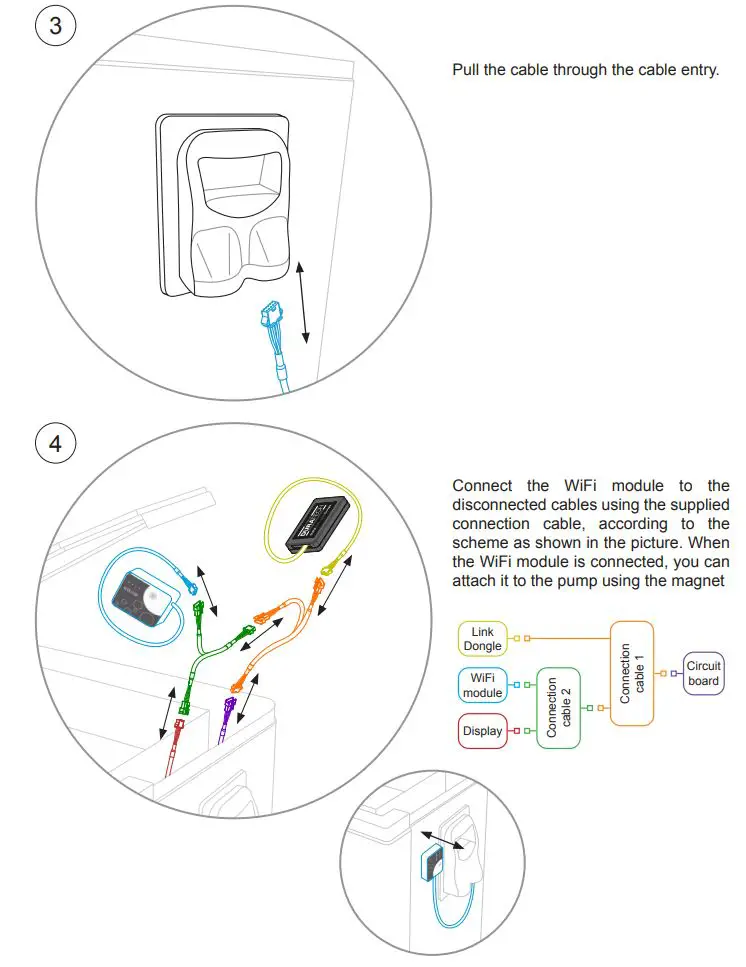 3

Pull the cable through the cable entry.

4

Connect the WiFi module to the disconnected cables using the supplied connection cable, according to the scheme as shown in the picture. When the WiFi module is connected, you can attach it to the pump using the magnet

Link Dongle

WiFi module

Display

Connection cable 2

Connection cable 1

Circuit board