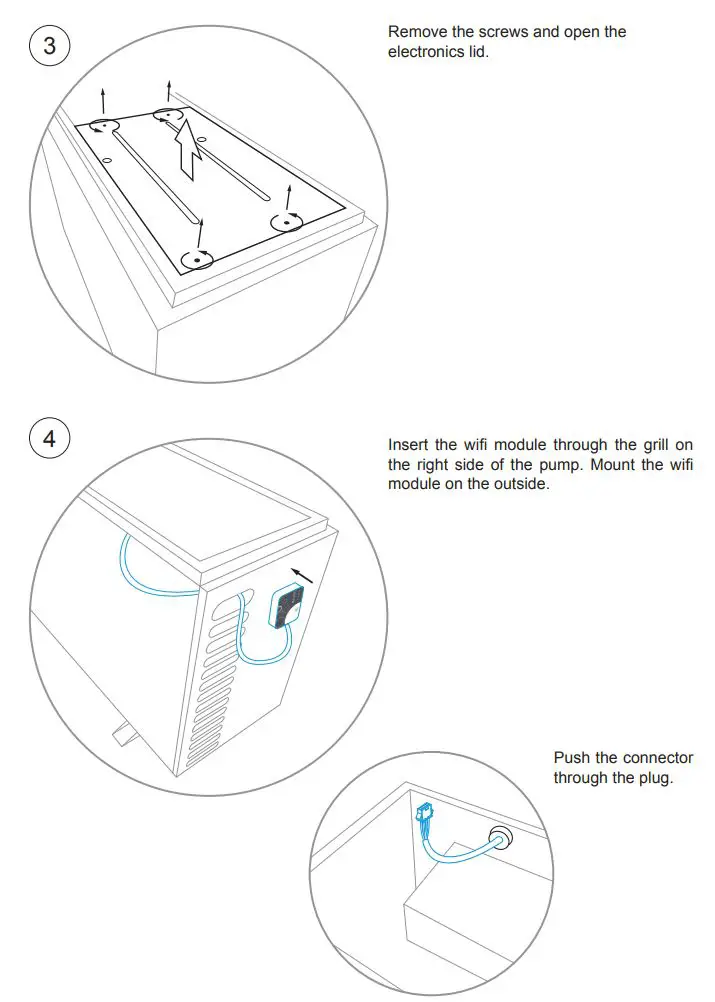 3

Remove the screws and open the electronics lid.

4

Insert the wifi module through the grill on the right side of the pump. Mount the wifi module on the outside.

Push the connector through the plug.