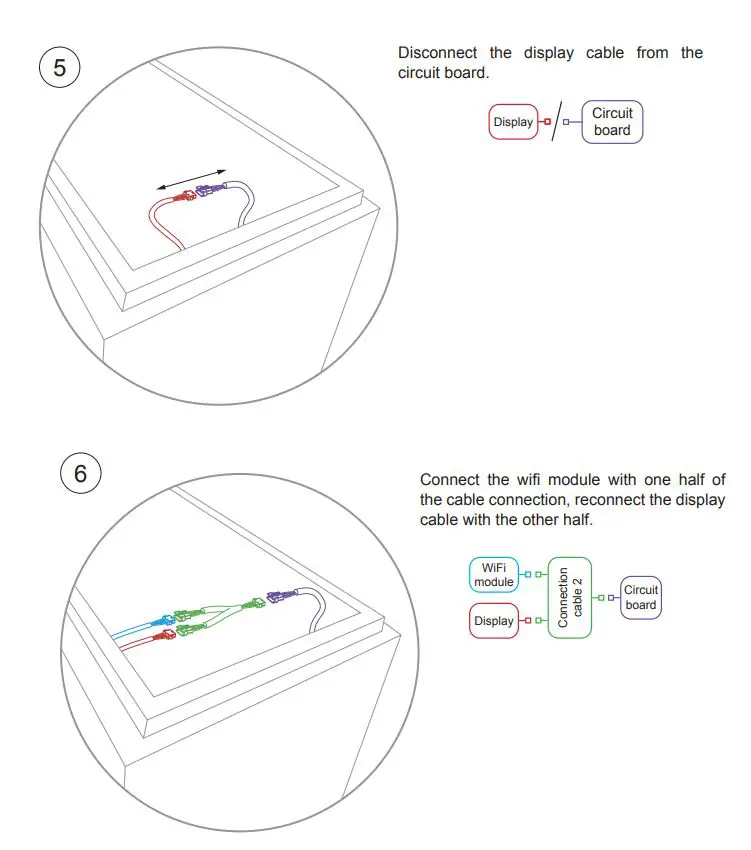 5

Disconnect the display cable from the circuit board.

Display

Circuit board

6

Connect the wifi module with one half of the cable connection, reconnect the display cable with the other half.

WiFi module

Display

Connection cable 2

Circuit board