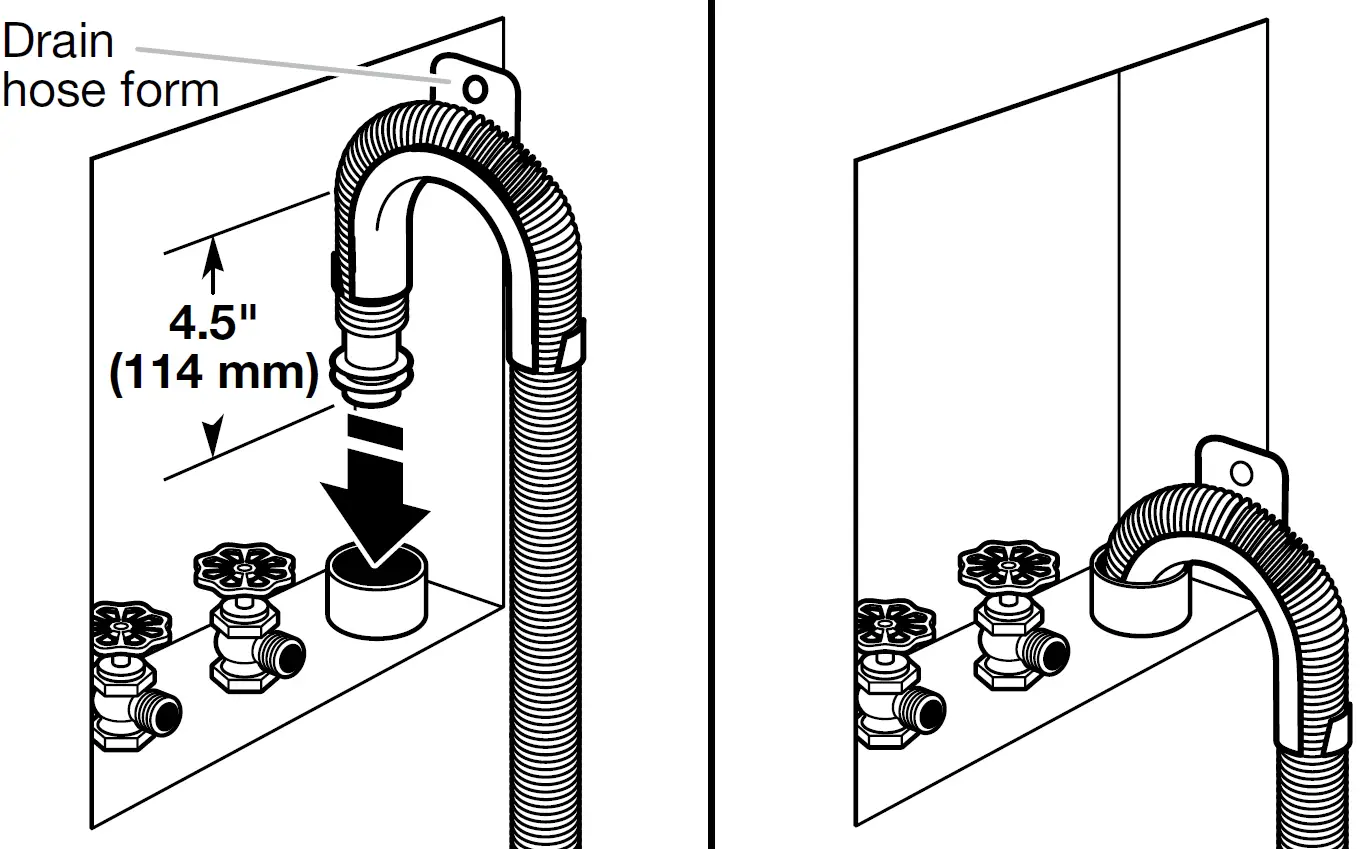 Drain hose form

4.5" (114 mm)