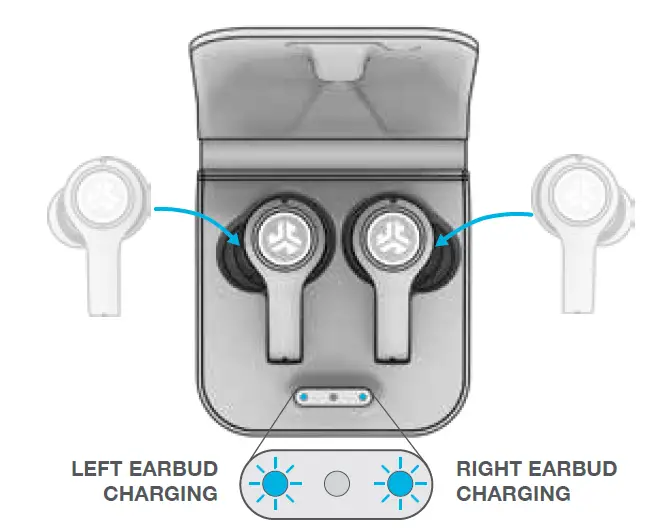 LEFT EARBUD CHARGING

RIGHT EARBUD CHARGING